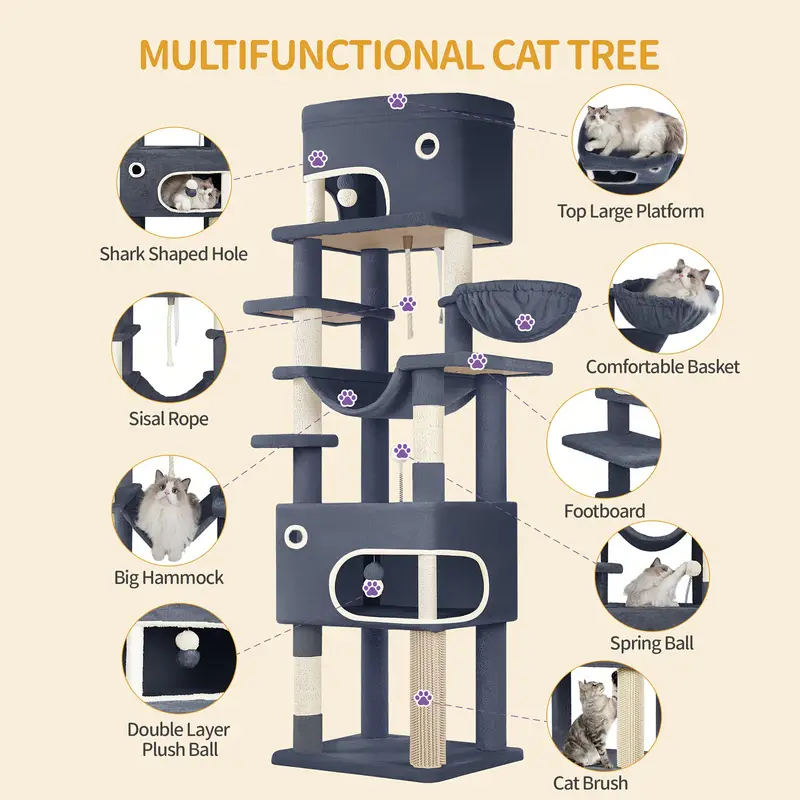 MULTIFUNCTIONAL CAT TREE

Shark Shaped Hole

Sisal Rope

Big Hammock

Double Layer
Plush Ball

Top Large Platform

Comfortable Basket

Footboard

Spring Ball

Cat Brush